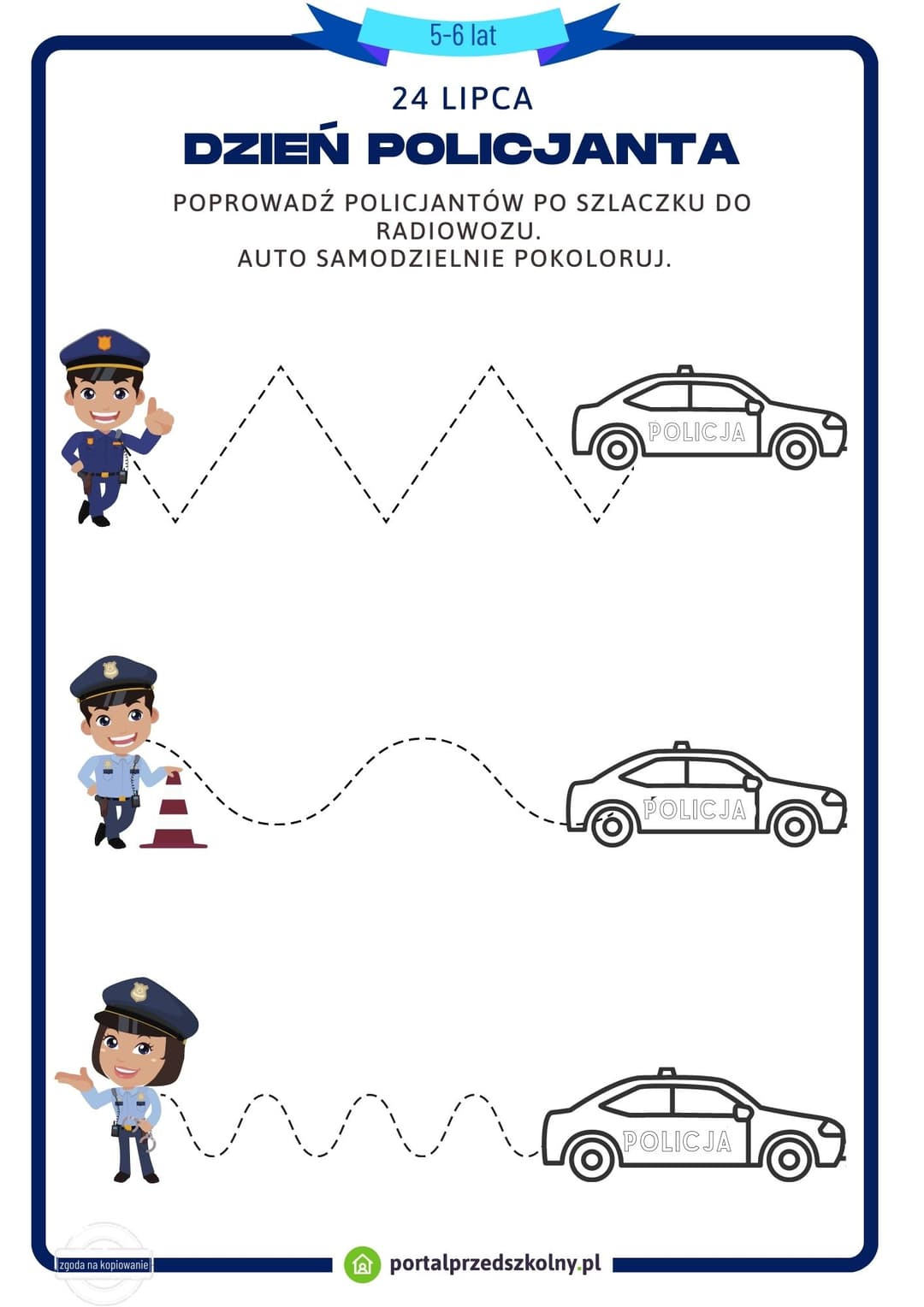 5-6 lat

24 LIPCA

DZIEŃ POLICJANTA

POPROWADŹ POLICJANTÓW PO SZLACZKU DO RADIOWOZU.
AUTO SAMODZIELNIE POKOLORUJ.

POLICJA

POLICJA

POLICJA

zgoda na kopiowanie

portalprzedszkolny.pl