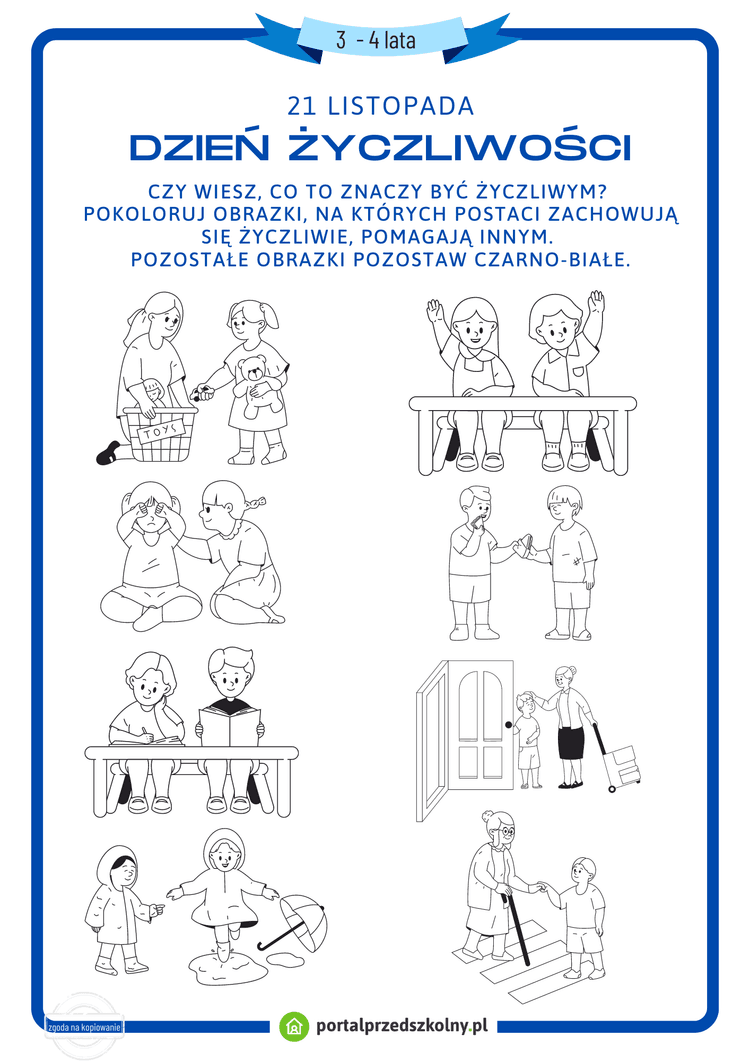 3 - 4 lata

21 LISTOPADA

DZIEŃ ŻYCZLIWOŚCI

CZY WIESZ, CO TO ZNACZY BYĆ ŻYCZLIWYM? POKOLORUJ OBRAZKI, NA KTÓRYCH POSTACI ZACHOWUJĄ SIĘ ŻYCZLIWIE, POMAGAJĄ INNYM. POZOSTAŁE OBRAZKI POZOSTAW CZARNO-BIAŁE.

TOYS

zgoda na kopiowanie

portalprzedszkolny.pl