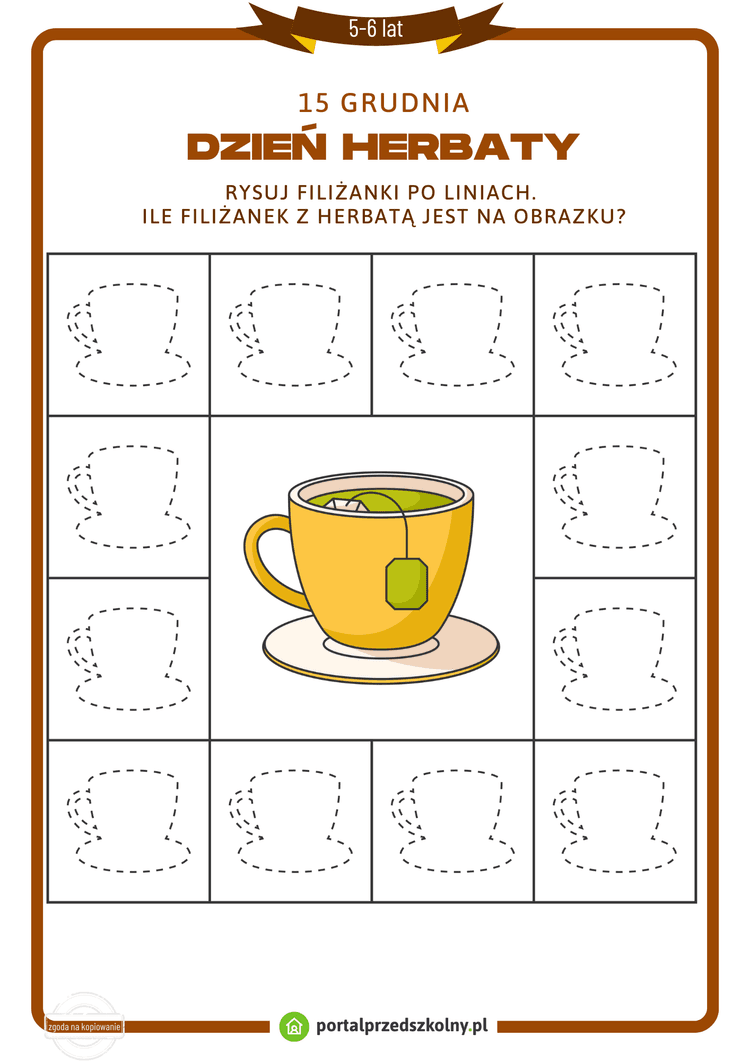 5-6 lat

15 GRUDNIA

DZIEŃ HERBATY

RYSUJ FILIŻANKI PO LINIACH.
ILE FILIŻANEK Z HERBATĄ JEST NA OBRAZKU?

zgoda na kopiowanie

portalprzedszkolny.pl