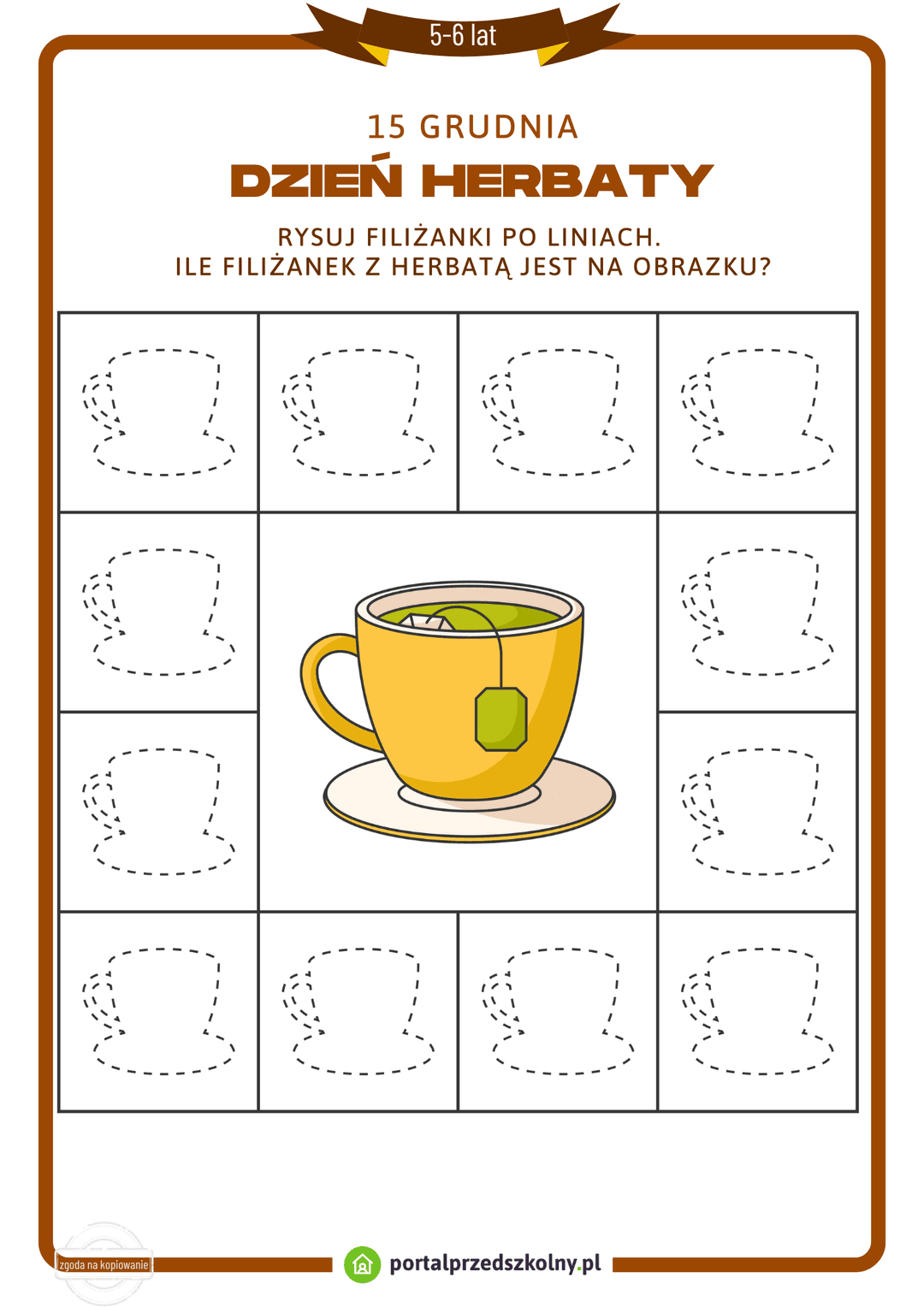 5-6 lat

15 GRUDNIA

DZIEŃ HERBATY

RYSUJ FILIŻANKI PO LINIACH.
ILE FILIŻANEK Z HERBATĄ JEST NA OBRAZKU?

zgoda na kopiowanie

portalprzedszkolny.pl