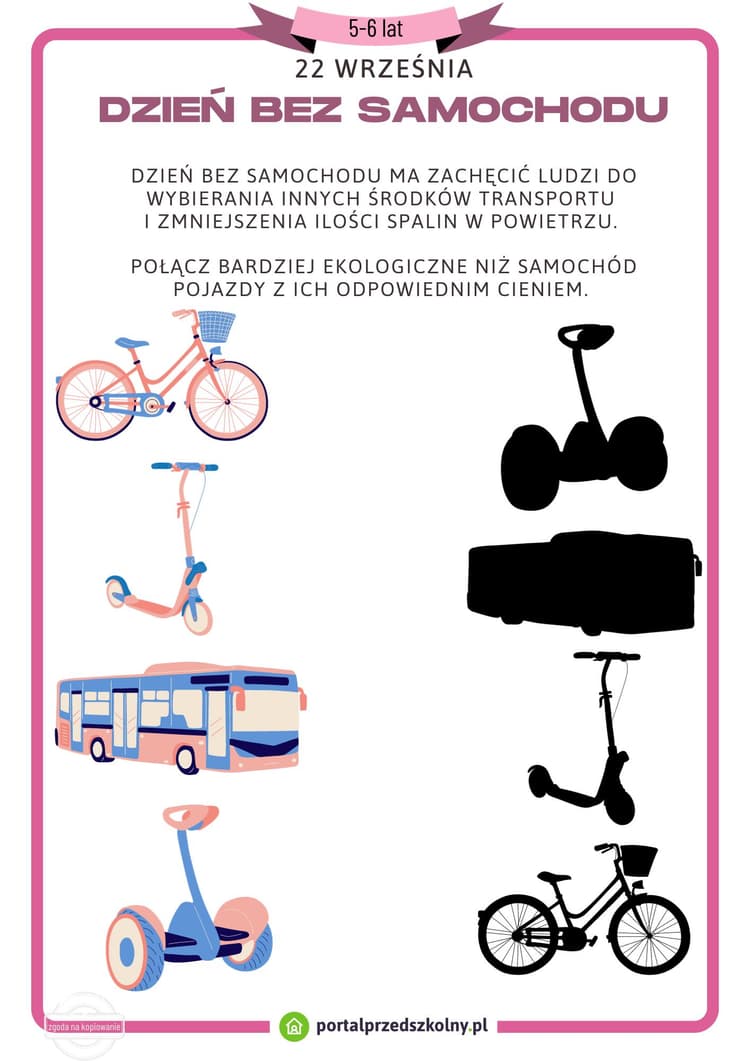 5-6 lat

22 WRZEŚNIA

DZIEŃ BEZ SAMOCHODU

DZIEŃ BEZ SAMOCHODU MA ZACHĘCIĆ LUDZI DO WYBIERANIA INNYCH ŚRODKÓW TRANSPORTU I ZMNIEJSZENIA ILOŚCI SPALIN W POWIETRZU.

POŁĄCZ BARDZIEJ EKOLOGICZNE NIŻ SAMOCHÓD POJAZDY Z ICH ODPOWIEDNIM CIENIEM.

zgoda na kopiowanie

portalprzedszkolny.pl