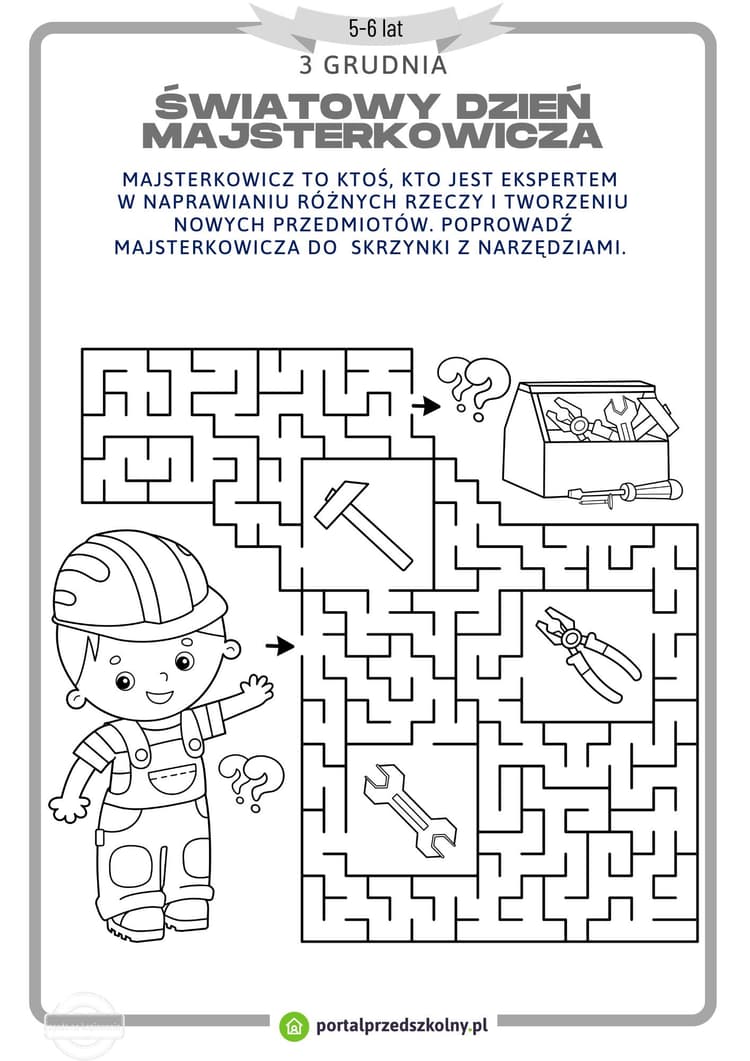 5-6 lat

3 GRUDNIA

ŚWIATOWY DZIEŃ MAJSTERKOWICZA

MAJSTERKOWICZ TO KTOŚ, KTO JEST EKSPERTEM W NAPRAWIANIU RÓŻNYCH RZECZY I TWORZENIU NOWYCH PRZEDMIOTÓW. POPROWADŹ MAJSTERKOWICZA DO SKRZYNKI Z NARZĘDZIAMI.

portalprzedszkolny.pl