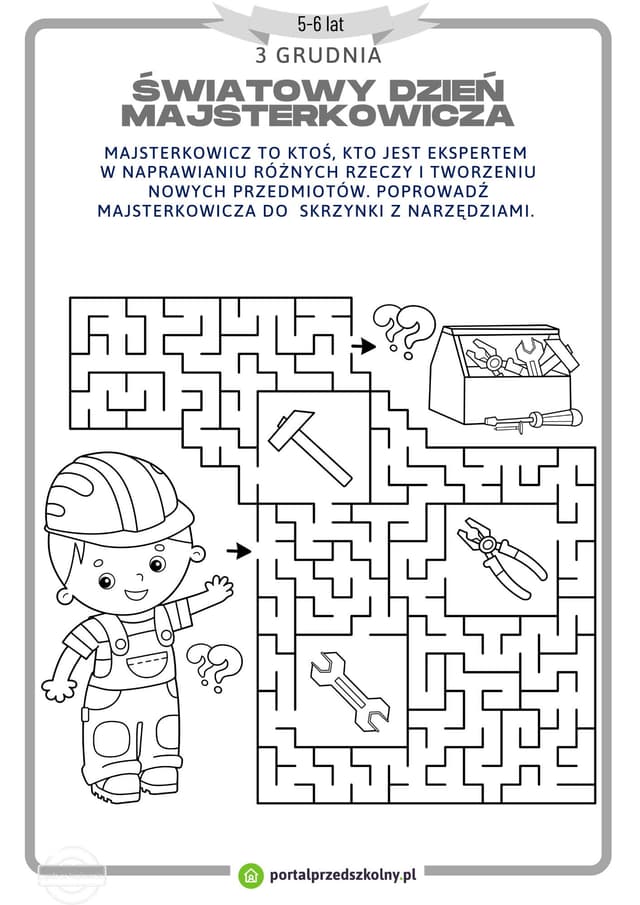 5-6 lat

3 GRUDNIA

ŚWIATOWY DZIEŃ MAJSTERKOWICZA

MAJSTERKOWICZ TO KTOŚ, KTO JEST EKSPERTEM W NAPRAWIANIU RÓŻNYCH RZECZY I TWORZENIU NOWYCH PRZEDMIOTÓW. POPROWADŹ MAJSTERKOWICZA DO SKRZYNKI Z NARZĘDZIAMI.

portalprzedszkolny.pl