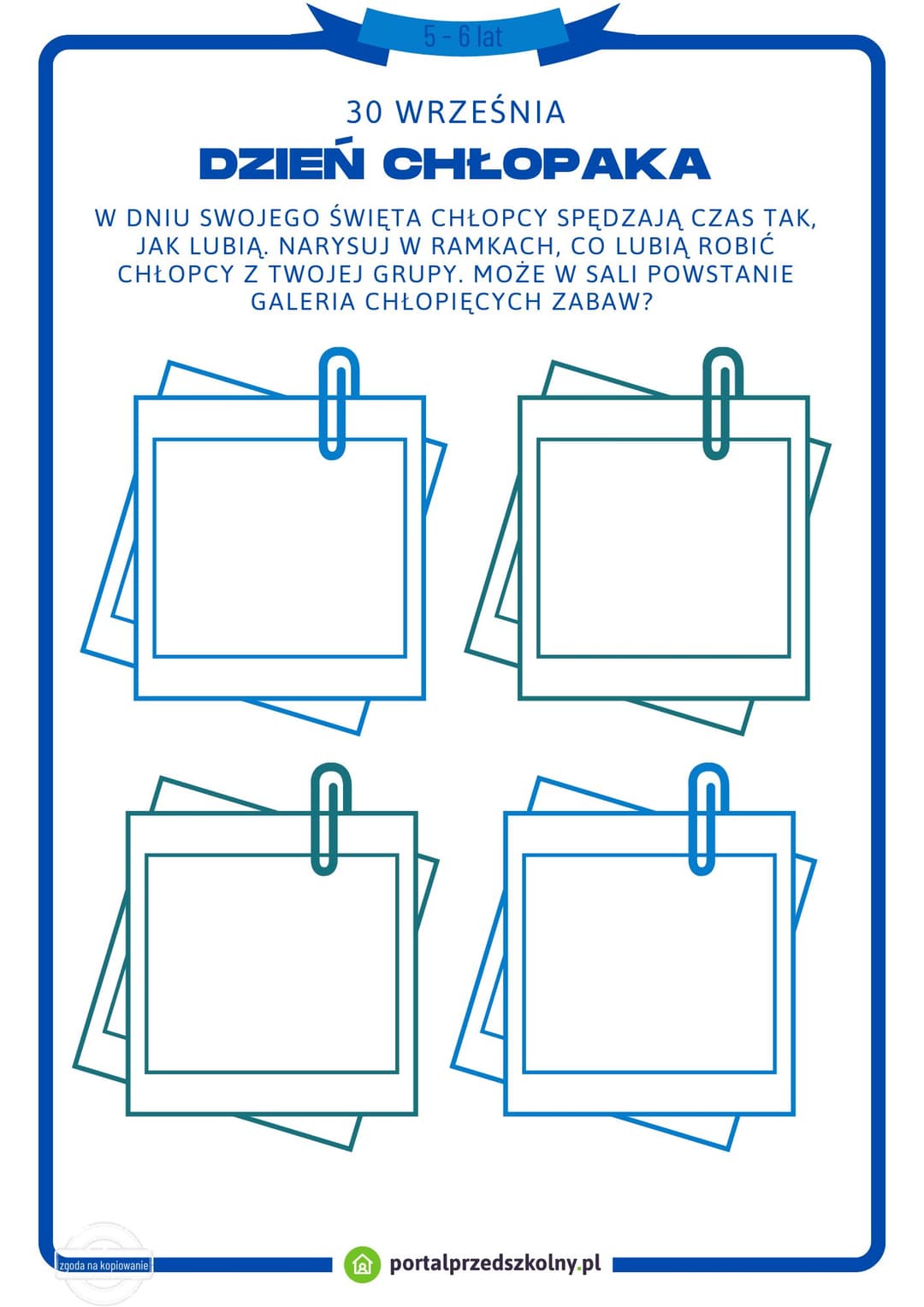 5 - 6 lat

30 WRZEŚNIA

DZIEŃ CHŁOPAKA

W DNIU SWOJEGO ŚWIĘTA CHŁOPCY SPĘDZAJĄ CZAS TAK, JAK LUBIĄ. NARYSUJ W RAMKACH, CO LUBIĄ ROBIĆ CHŁOPCY Z TWOJEJ GRUPY. MOŻE W SALI POWSTANIE GALERIA CHŁOPIĘCYCH ZABAW?

zgoda na kopiowanie

portalprzedszkolny.pl