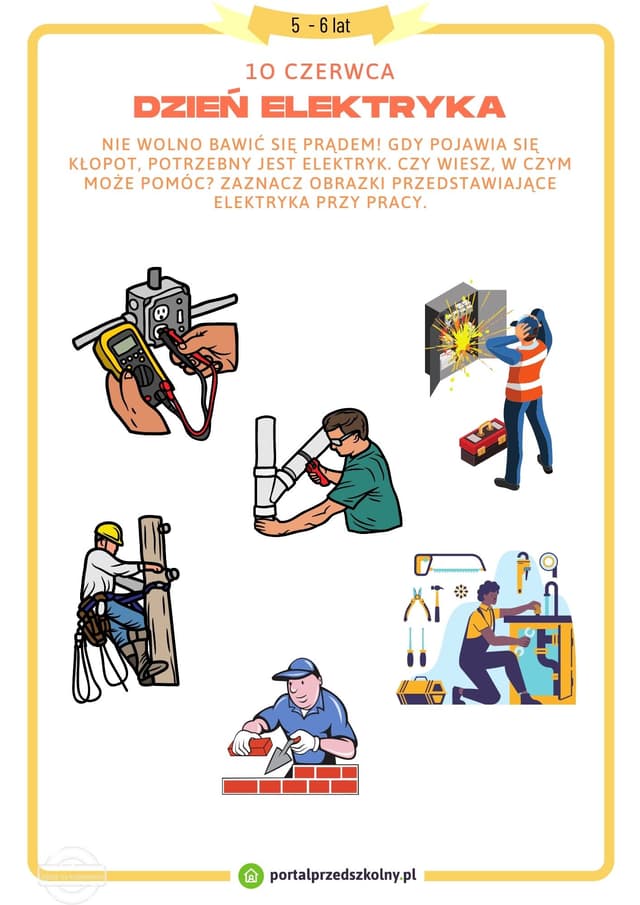 5 - 6 lat

10 CZERWCA

DZIEŃ ELEKTRYKA

NIE WOLNO BAWIĆ SIĘ PRĄDEM! GDY POJAWIA SIĘ KŁOPOT, POTRZEBNY JEST ELEKTRYK. CZY WIESZ, W CZYM MOŻE POMÓC? ZAZNACZ OBRAZKI PRZEDSTAWIAJĄCE ELEKTRYKA PRZY PRACY.

portalprzedszkolny.pl